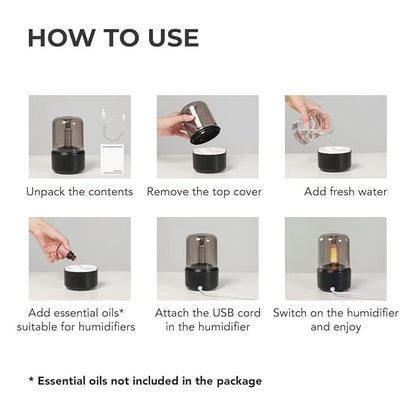 HOW TO USE

Unpack the contents

Remove the top cover

Add fresh water

Add essential oils* suitable for humidifiers

Attach the USB cord in the humidifier

Switch on the humidifier and enjoy

* Essential oils not included in the package